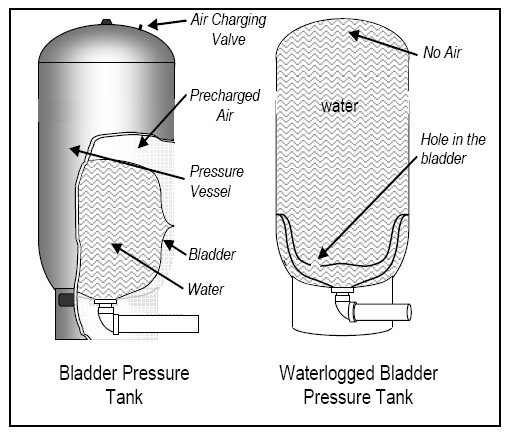 Air Charging Valve

Precharged Air

Pressure Vessel

Bladder

Water

Bladder Pressure Tank

No Air

water

Hole in the bladder

Waterlogged Bladder Pressure Tank